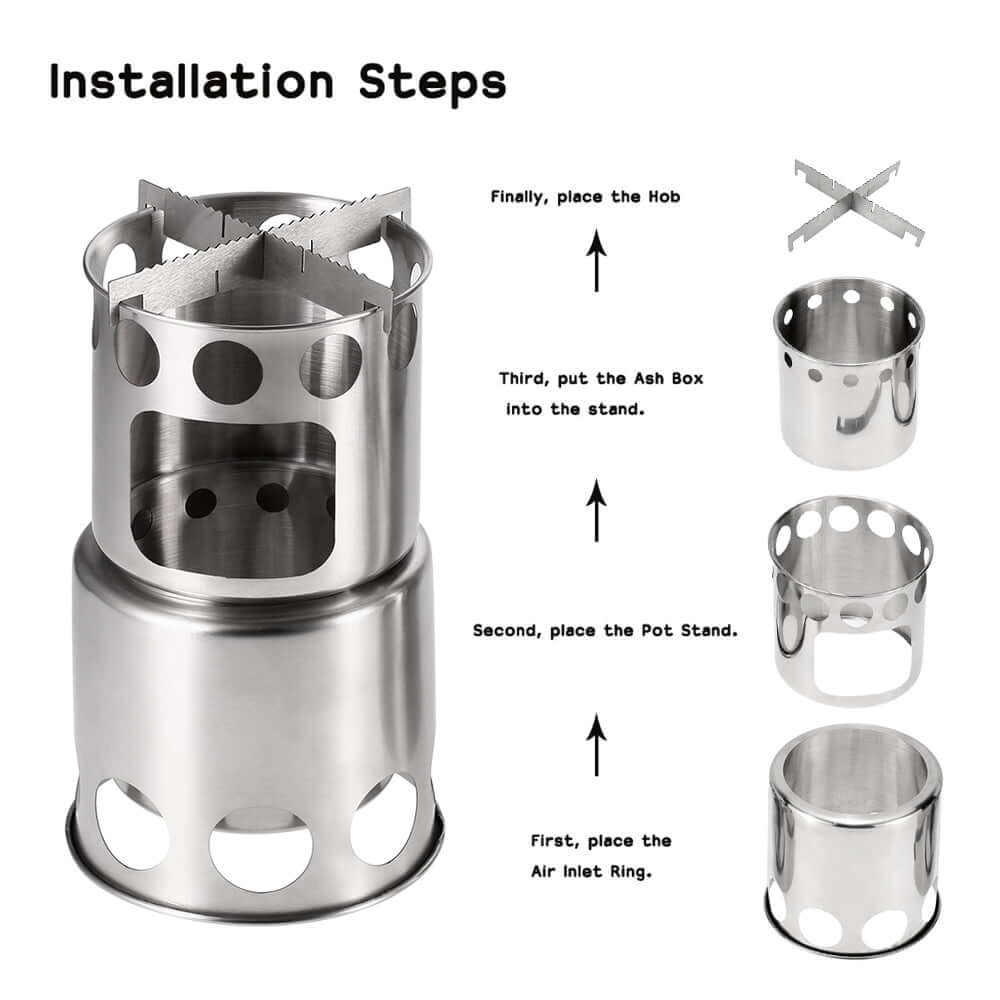 Installation Steps

Finally, place the Hob

Third, put the Ash Box into the stand.

Second, place the Pot Stand.

First, place the Air Inlet Ring.