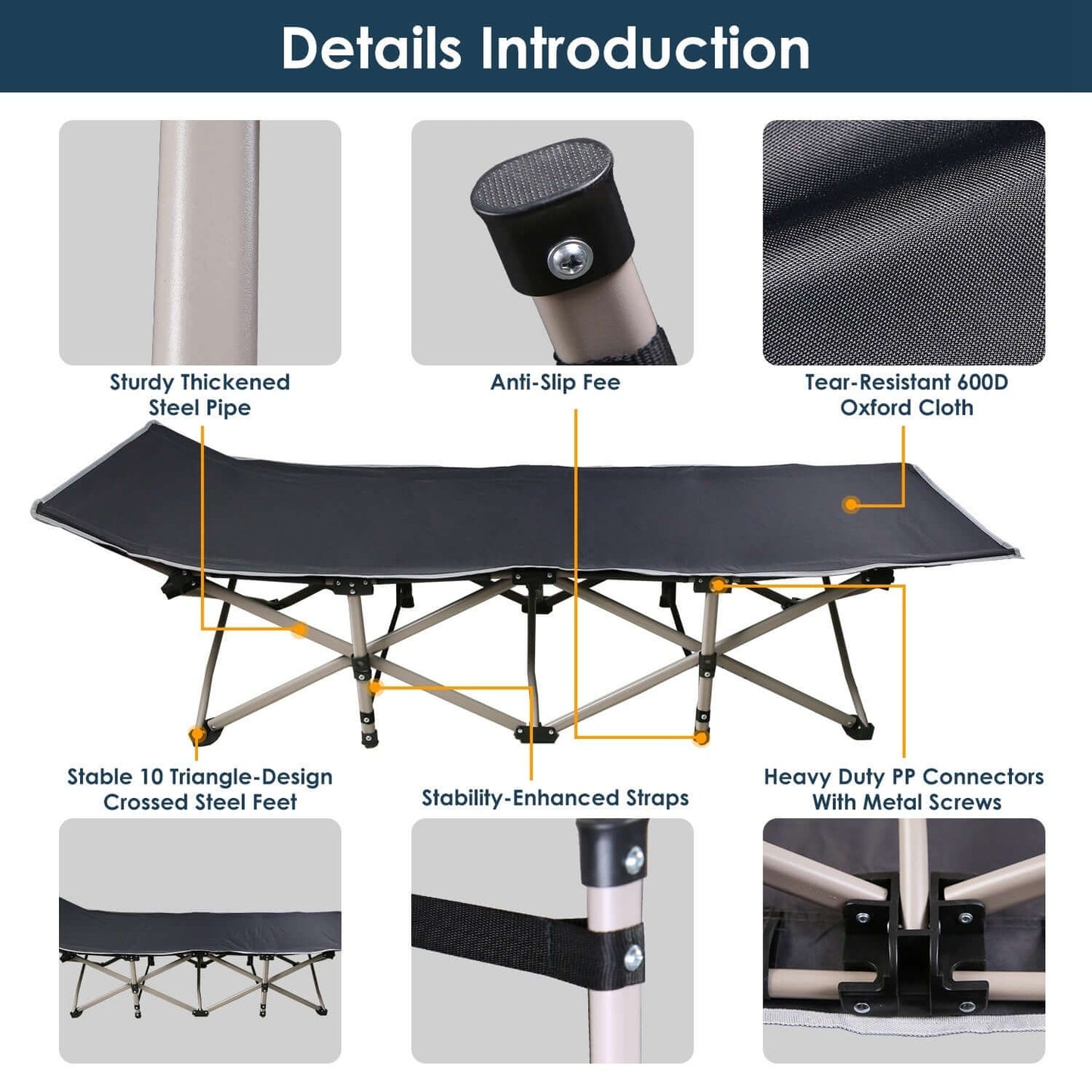 Details Introduction

Sturdy Thickened Steel Pipe

Anti-Slip Fee

Tear-Resistant 600D Oxford Cloth

Stable 10 Triangle-Design Crossed Steel Feet

Stability-Enhanced Straps

Heavy Duty PP Connectors With Metal Screws