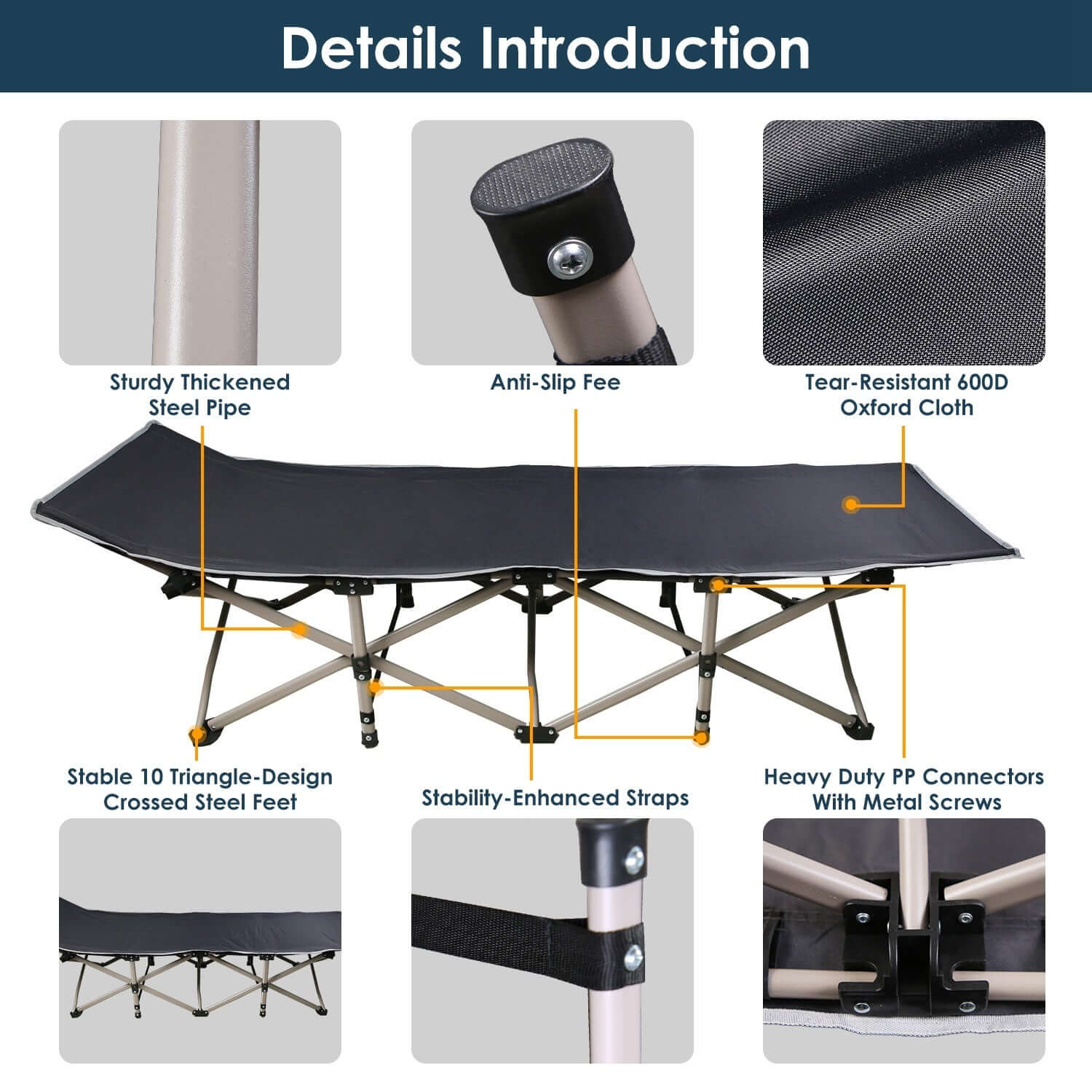 Details Introduction

Sturdy Thickened Steel Pipe

Anti-Slip Fee

Tear-Resistant 600D Oxford Cloth

Stable 10 Triangle-Design Crossed Steel Feet

Stability-Enhanced Straps

Heavy Duty PP Connectors With Metal Screws