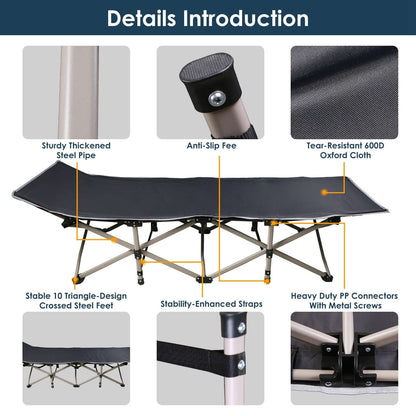 Details Introduction

Sturdy Thickened Steel Pipe

Anti-Slip Fee

Tear-Resistant 600D Oxford Cloth

Stable 10 Triangle-Design Crossed Steel Feet

Stability-Enhanced Straps

Heavy Duty PP Connectors With Metal Screws