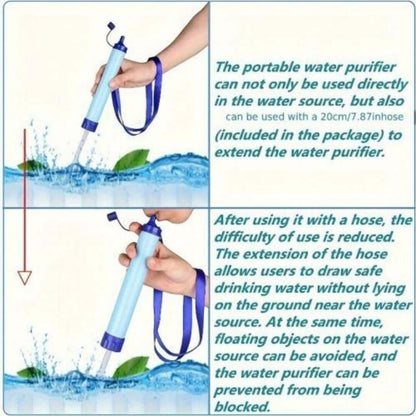 The portable water purifier can not only be used directly in the water source, but also can be used with a 20cm/7.87inhose (included in the package) to extend the water purifier.

After using it with a hose, the difficulty of use is reduced. The extension of the hose allows users to draw safe drinking water without lying on the ground near the water source. At the same time, floating objects on the water source can be avoided, and the water purifier can be prevented from being blocked.