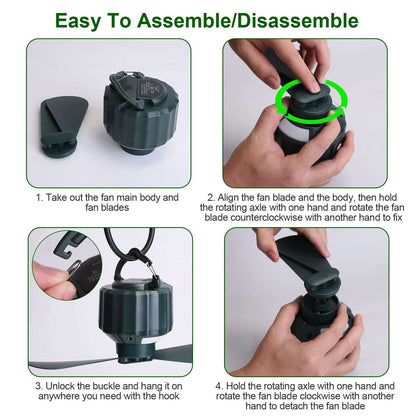 Easy To Assemble/Disassemble

1. Take out the fan main body and fan blades

2. Align the fan blade and the body, then hold the rotating axle with one hand and rotate the fan blade counterclockwise with another hand to fix

3. Unlock the buckle and hang it on anywhere you need with the hook

4. Hold the rotating axle with one hand and rotate the fan blade clockwise with another hand to detach the fan blade