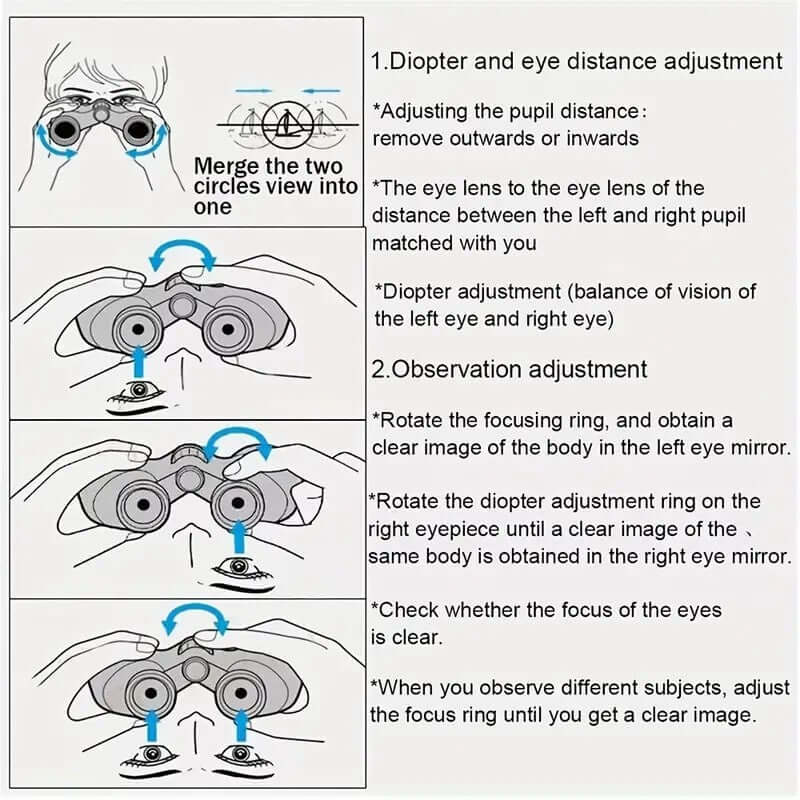 Merge the two circles view into one

1.Diopter and eye distance adjustment

*Adjusting the pupil distance: remove outwards or inwards

*The eye lens to the eye lens of the distance between the left and right pupil matched with you

*Diopter adjustment (balance of vision of the left eye and right eye)

2.Observation adjustment

*Rotate the focusing ring, and obtain a clear image of the body in the left eye mirror.

*Rotate the diopter adjustment ring on the right eyepiece until a clear image of the 、 same body is obtained in the right eye mirror.

*Check whether the focus of the eyes is clear.

*When you observe different subjects, adjust the focus ring until you get a clear image.