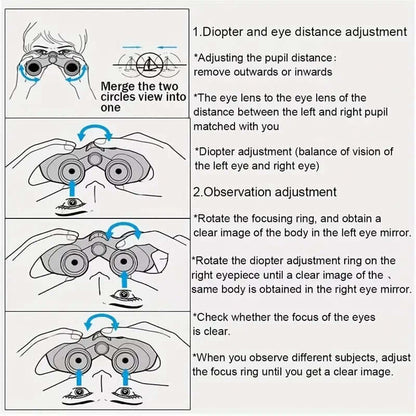 Merge the two circles view into one

1.Diopter and eye distance adjustment

*Adjusting the pupil distance: remove outwards or inwards

*The eye lens to the eye lens of the distance between the left and right pupil matched with you

*Diopter adjustment (balance of vision of the left eye and right eye)

2.Observation adjustment

*Rotate the focusing ring, and obtain a clear image of the body in the left eye mirror.

*Rotate the diopter adjustment ring on the right eyepiece until a clear image of the 、 same body is obtained in the right eye mirror.

*Check whether the focus of the eyes is clear.

*When you observe different subjects, adjust the focus ring until you get a clear image.