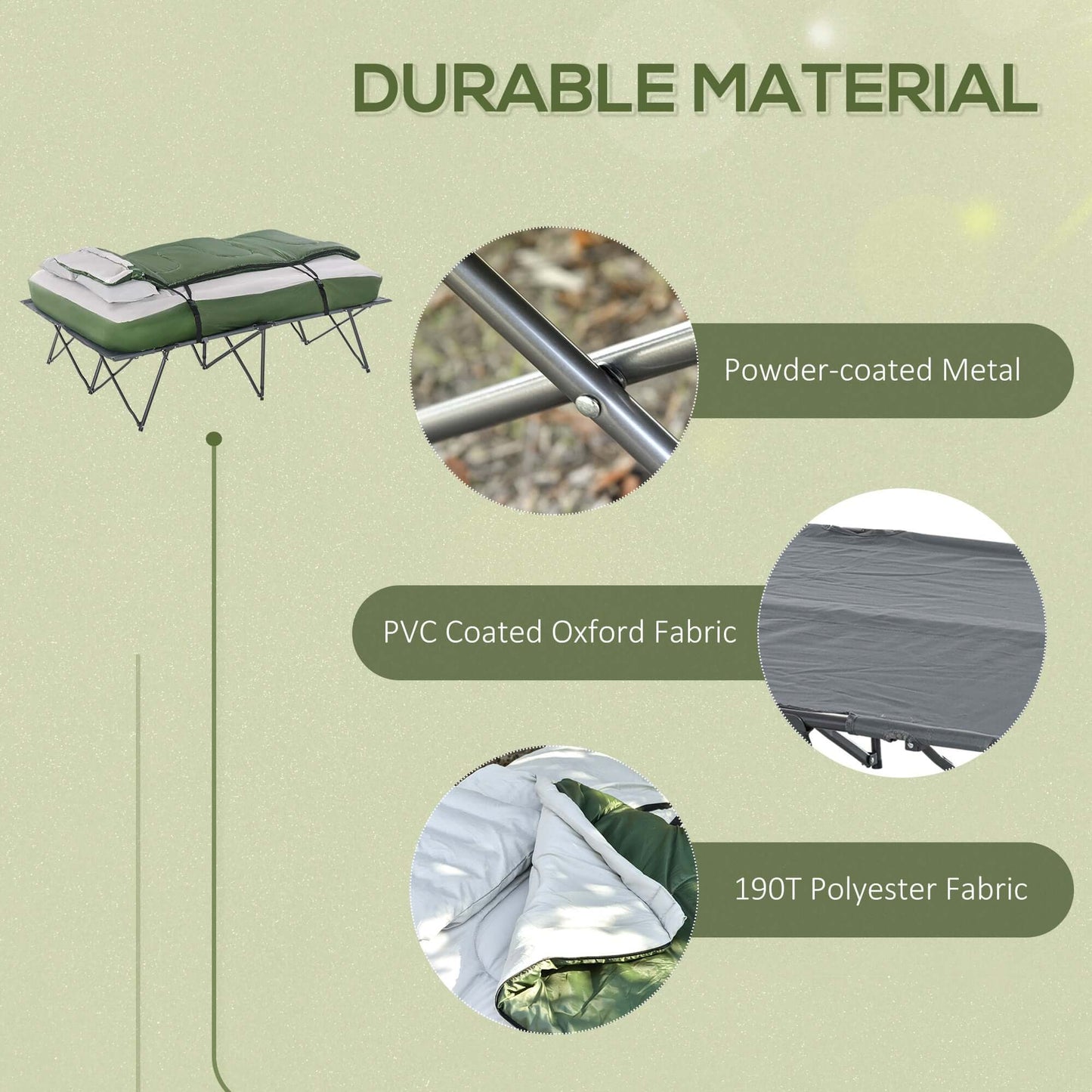 DURABLE MATERIAL

Powder-coated Metal

PVC Coated Oxford Fabric

190T Polyester Fabric