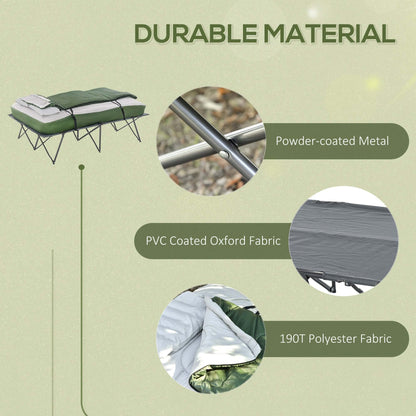 DURABLE MATERIAL

Powder-coated Metal

PVC Coated Oxford Fabric

190T Polyester Fabric